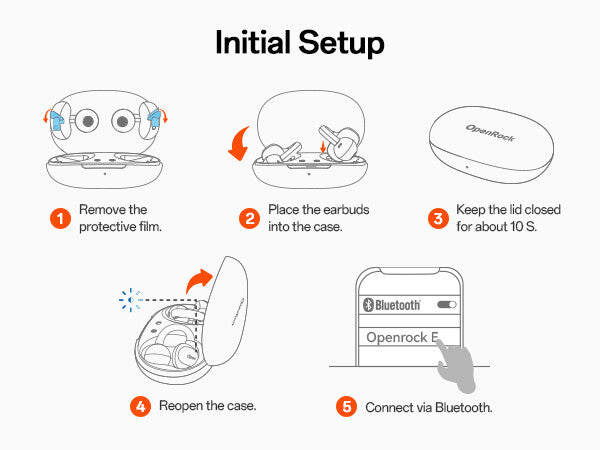 Initial Setup

OpenRock

1 Remove the protective film.

2 Place the earbuds into the case.

3 Keep the lid closed for about 10 S.

Bluetooth

Openrock E

4 Reopen the case.

5 Connect via Bluetooth.