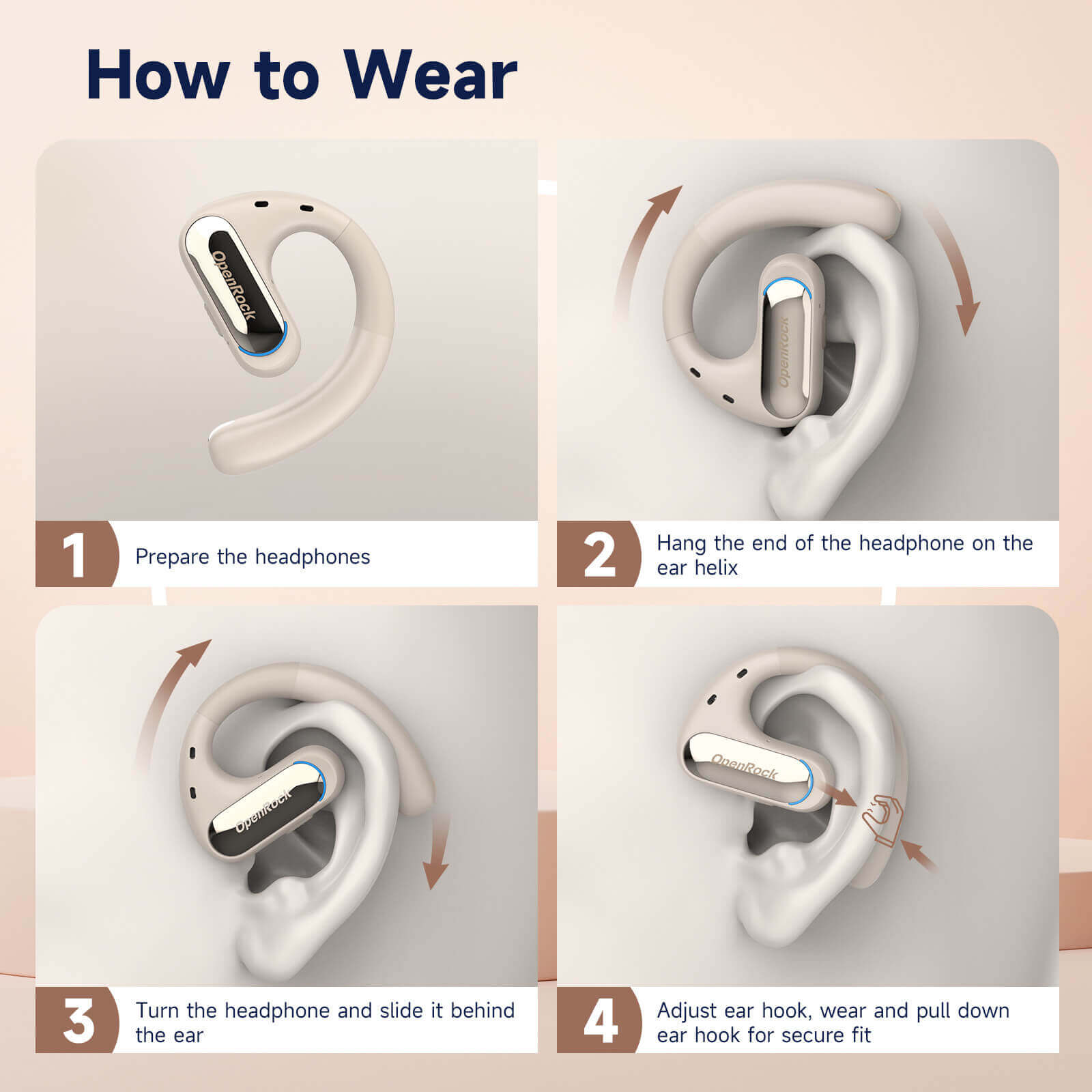 How to Wear

OpenRock

1 Prepare the headphones

OpenRock

2 Hang the end of the headphone on the ear helix

OpenRock

3 Turn the headphone and slide it behind the ear

OpenRock

4 Adjust ear hook, wear and pull down ear hook for secure fit