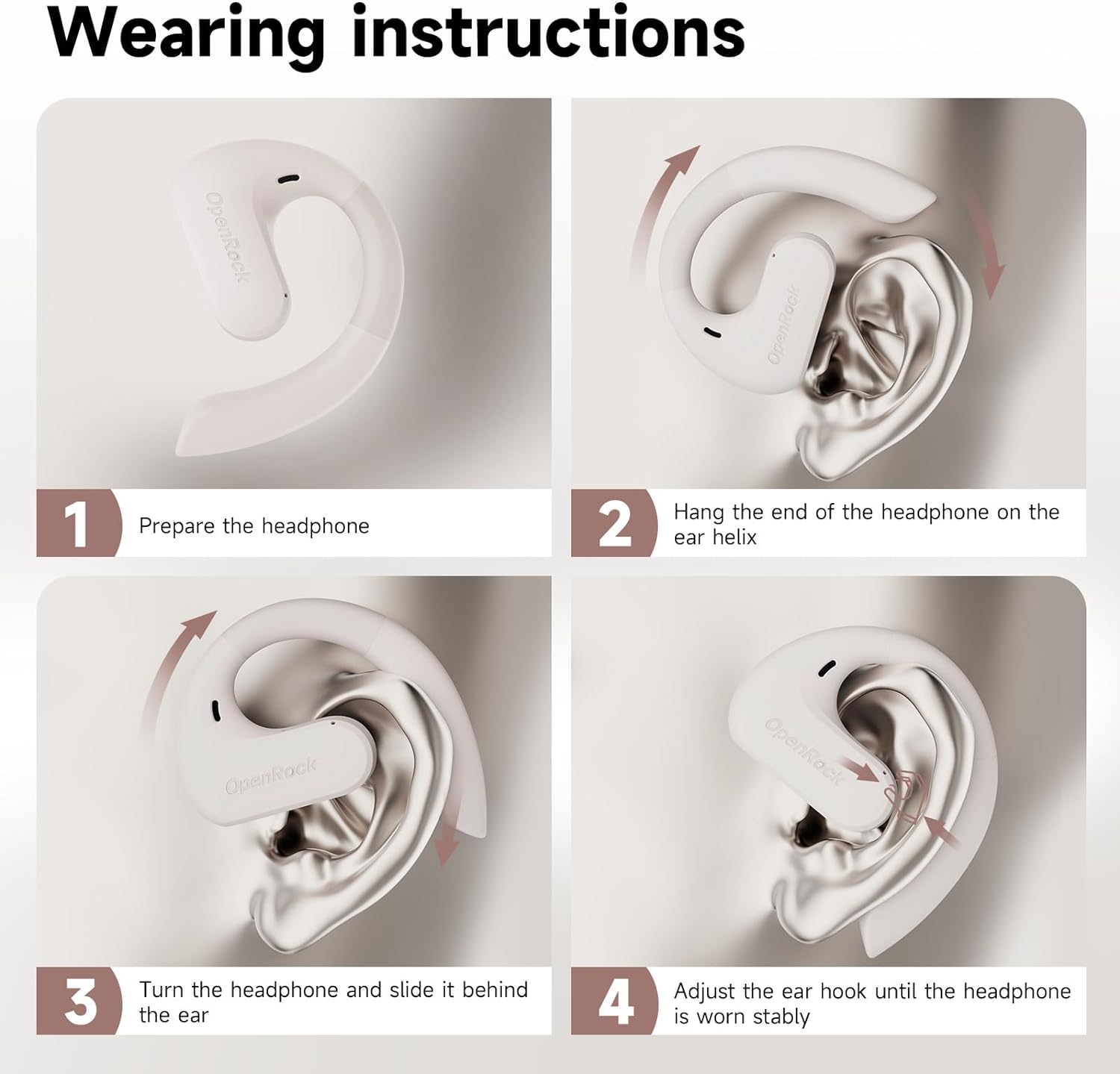 Wearing instructions

OpenRock

1 Prepare the headphone

OpenRock

2 Hang the end of the headphone on the ear helix

OpenRock

3 Turn the headphone and slide it behind the ear

OpenRock

4 Adjust the ear hook until the headphone is worn stably